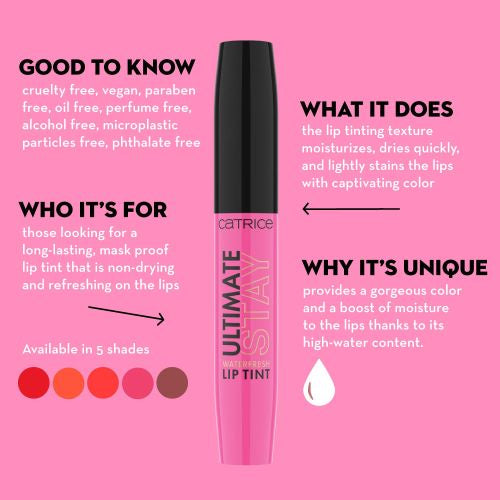 GOOD TO KNOW
cruelty free, vegan, paraben free, oil free, perfume free, alcohol free, microplastic particles free, phthalate free

WHO IT'S FOR
those looking for a long-lasting, mask proof lip tint that is non-drying and refreshing on the lips

Available in 5 shades

CATRICE
ULTIMATE STAY
WATERFRESH
LIP TINT

WHAT IT DOES
the lip tinting texture moisturizes, dries quickly, and lightly stains the lips with captivating color

WHY IT'S UNIQUE
provides a gorgeous color and a boost of moisture to the lips thanks to its high-water content.